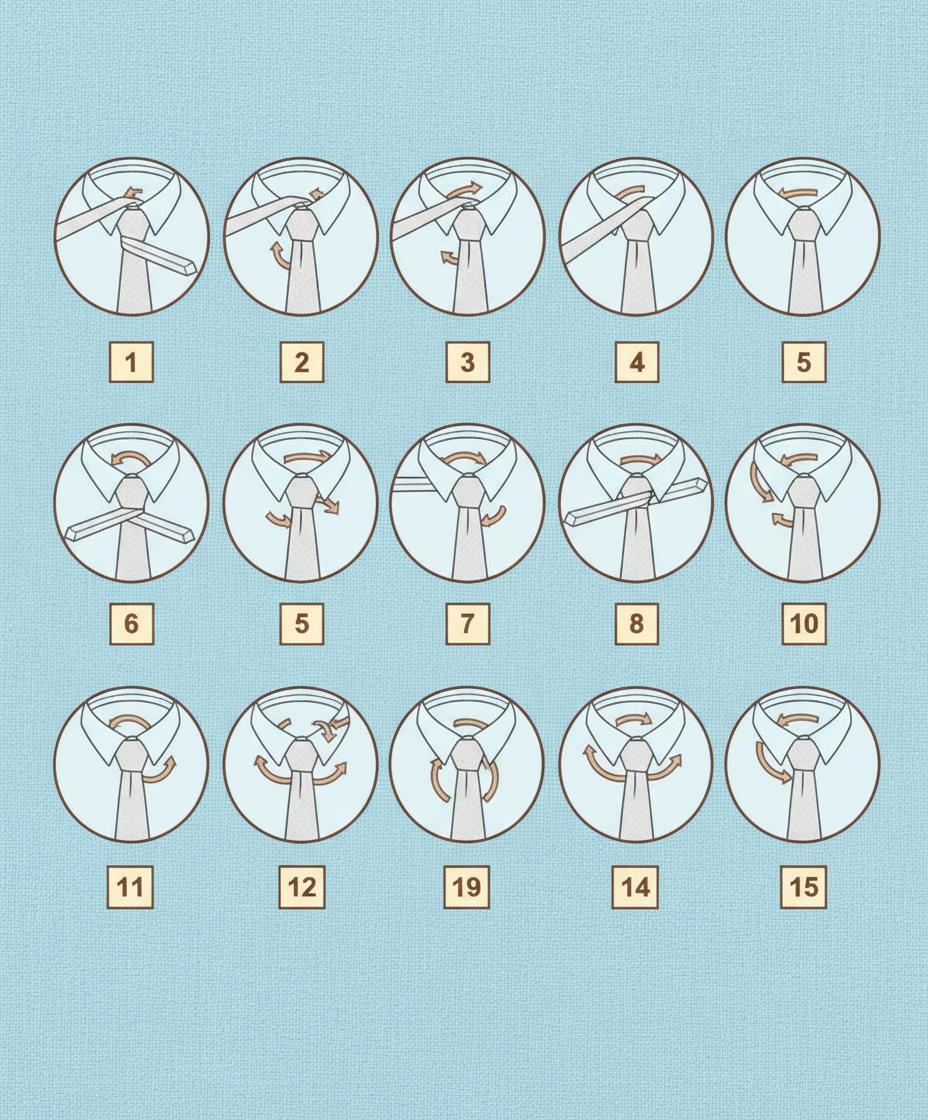 1 2 3 4 5

6 5 7 8 10

11 12 19 14 15